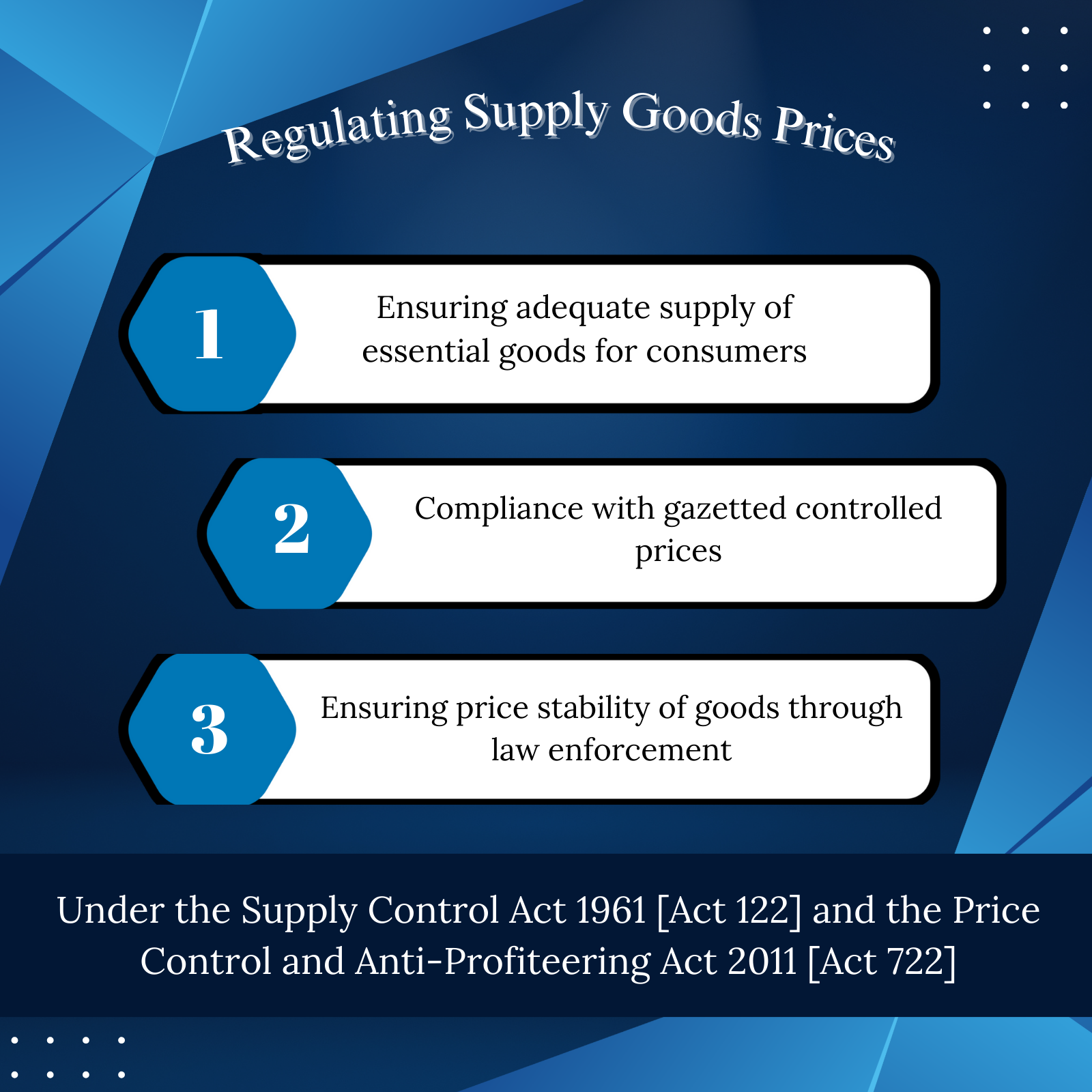 Regulating Supply Goods Prices

1

Ensuring adequate supply of essential goods for consumers

2

Compliance with gazetted controlled prices

3

Ensuring price stability of goods through law enforcement

Under the Supply Control Act 1961 [Act 122] and the Price Control and Anti-Profiteering Act 2011 [Act 722]