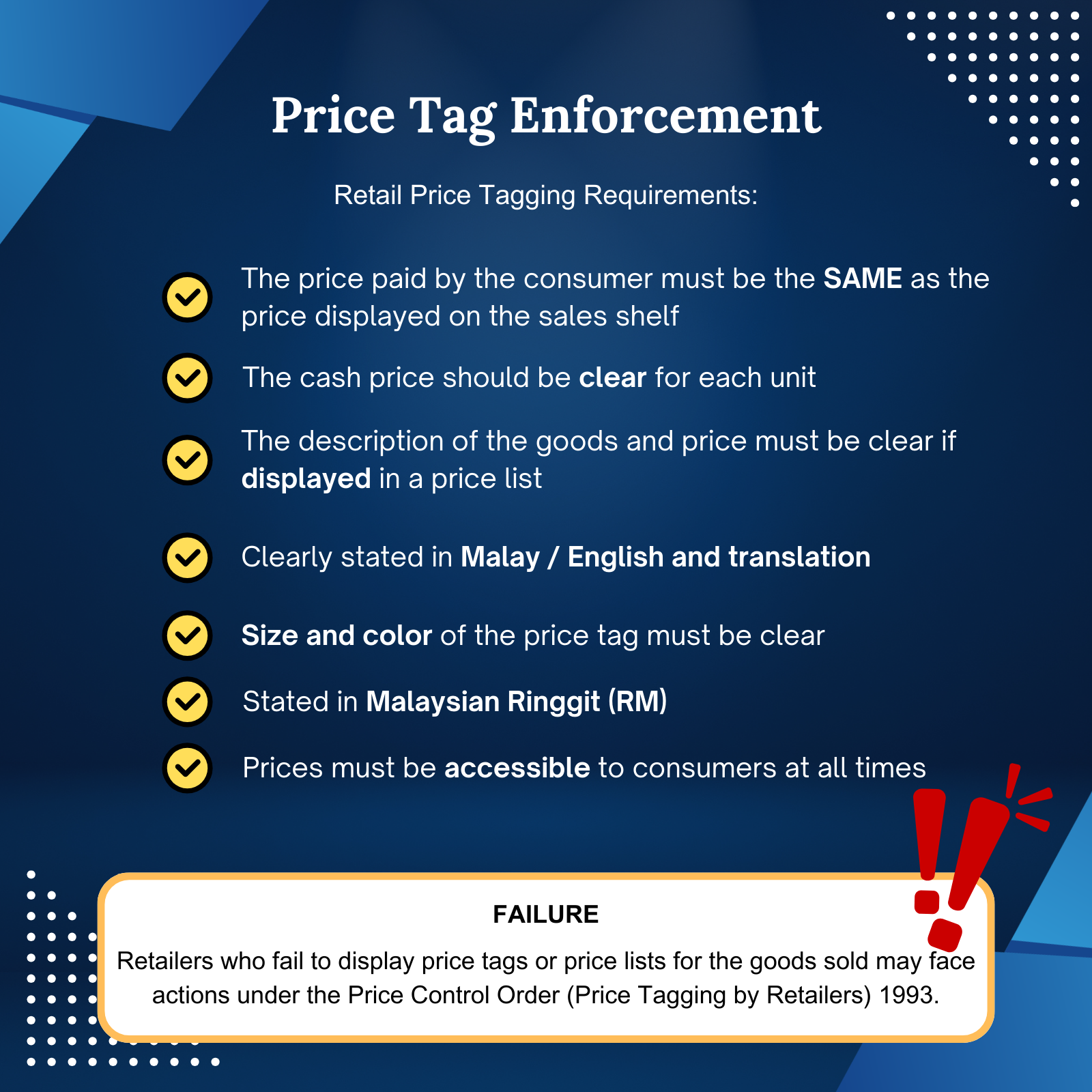 Price Tag Enforcement

Retail Price Tagging Requirements:

The price paid by the consumer must be the SAME as the price displayed on the sales shelf

The cash price should be clear for each unit

The description of the goods and price must be clear if displayed in a price list

Clearly stated in Malay / English and translation

Size and color of the price tag must be clear

Stated in Malaysian Ringgit (RM)

Prices must be accessible to consumers at all times

FAILURE

Retailers who fail to display price tags or price lists for the goods sold may face actions under the Price Control Order (Price Tagging by Retailers) 1993.